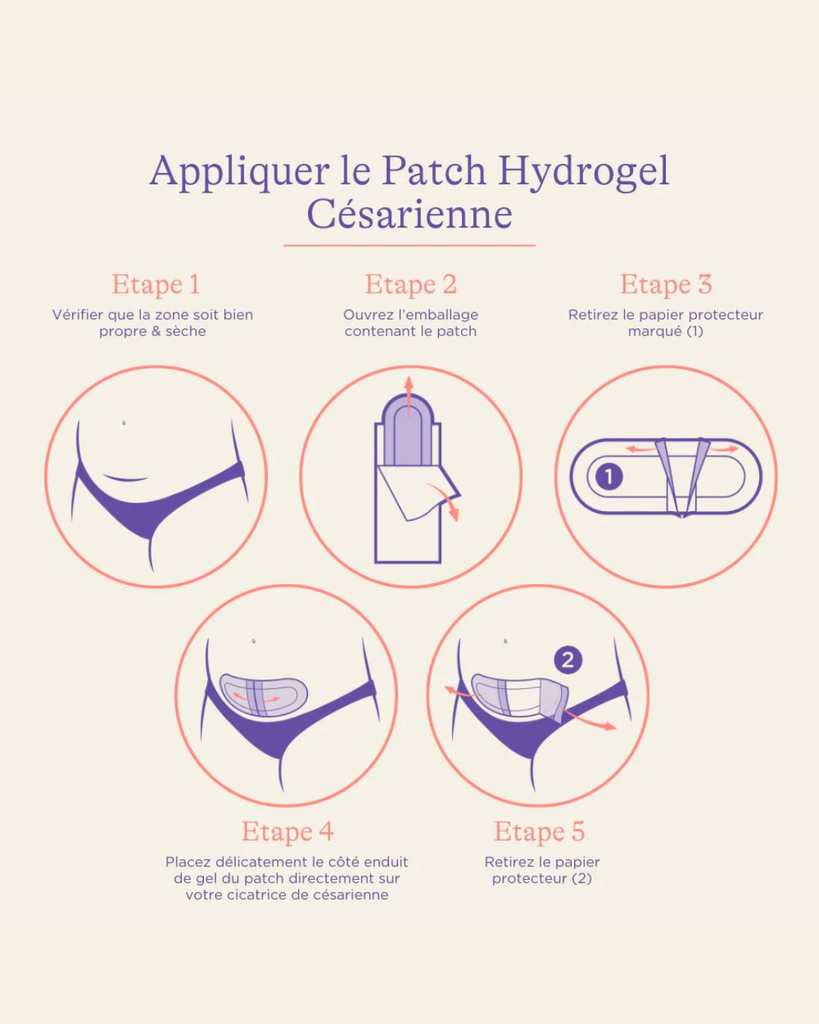 Appliquer le Patch Hydrogel Césarienne

Etape 1

Vérifier que la zone soit bien propre & sèche

Etape 2

Ouvrez l'emballage contenant le patch

Etape 3

Retirez le papier protecteur marqué (1)

1

2

Etape 4

Placez délicatement le côté enduit de gel du patch directement sur votre cicatrice de césarienne

Etape 5

Retirez le papier protecteur (2)